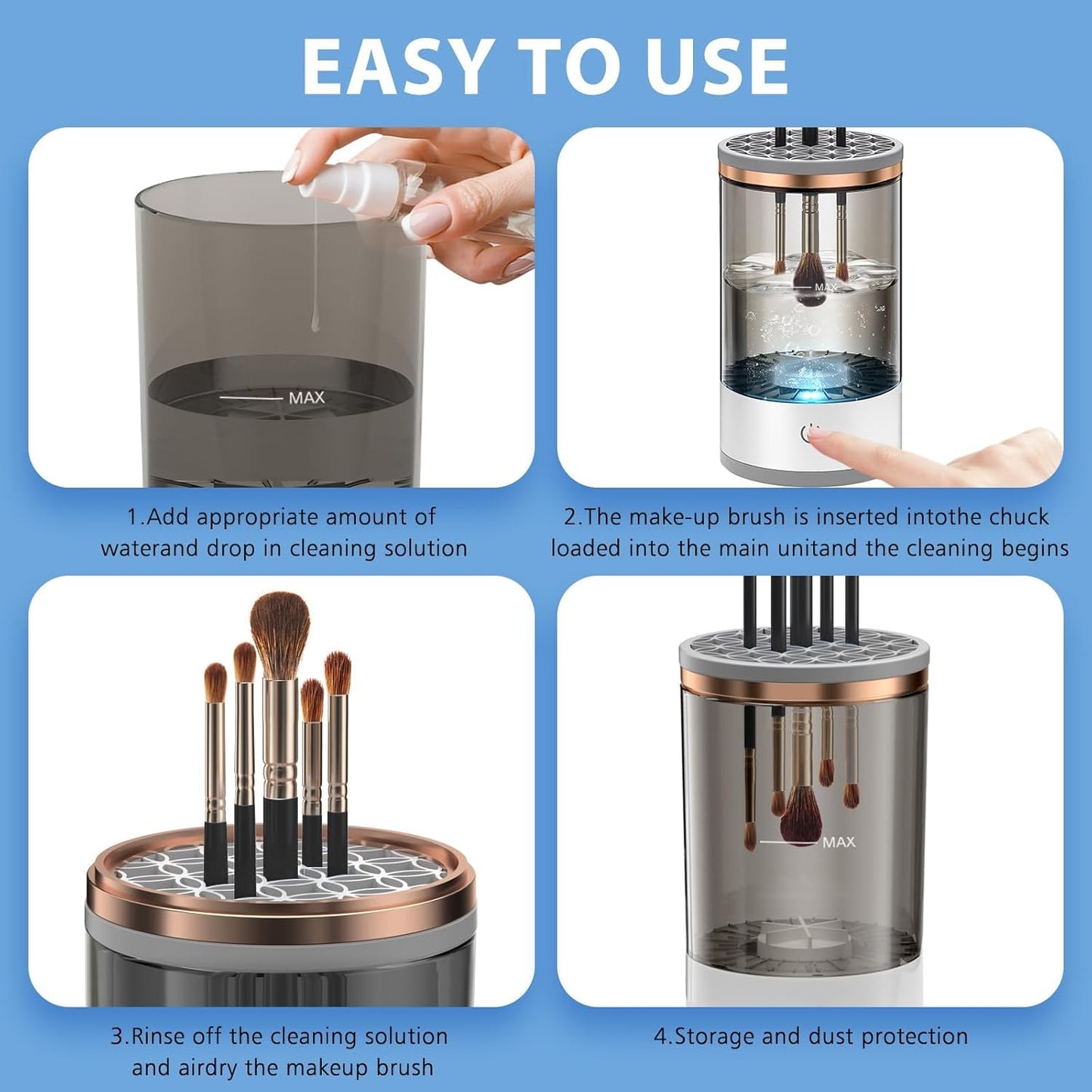 EASY TO USE

MAX

1.Add appropriate amount of waterand drop in cleaning solution

MAX

2.The make-up brush is inserted intothe chuck loaded into the main unitand the cleaning begins

3.Rinse off the cleaning solution and airdry the makeup brush

MAX

4.Storage and dust protection